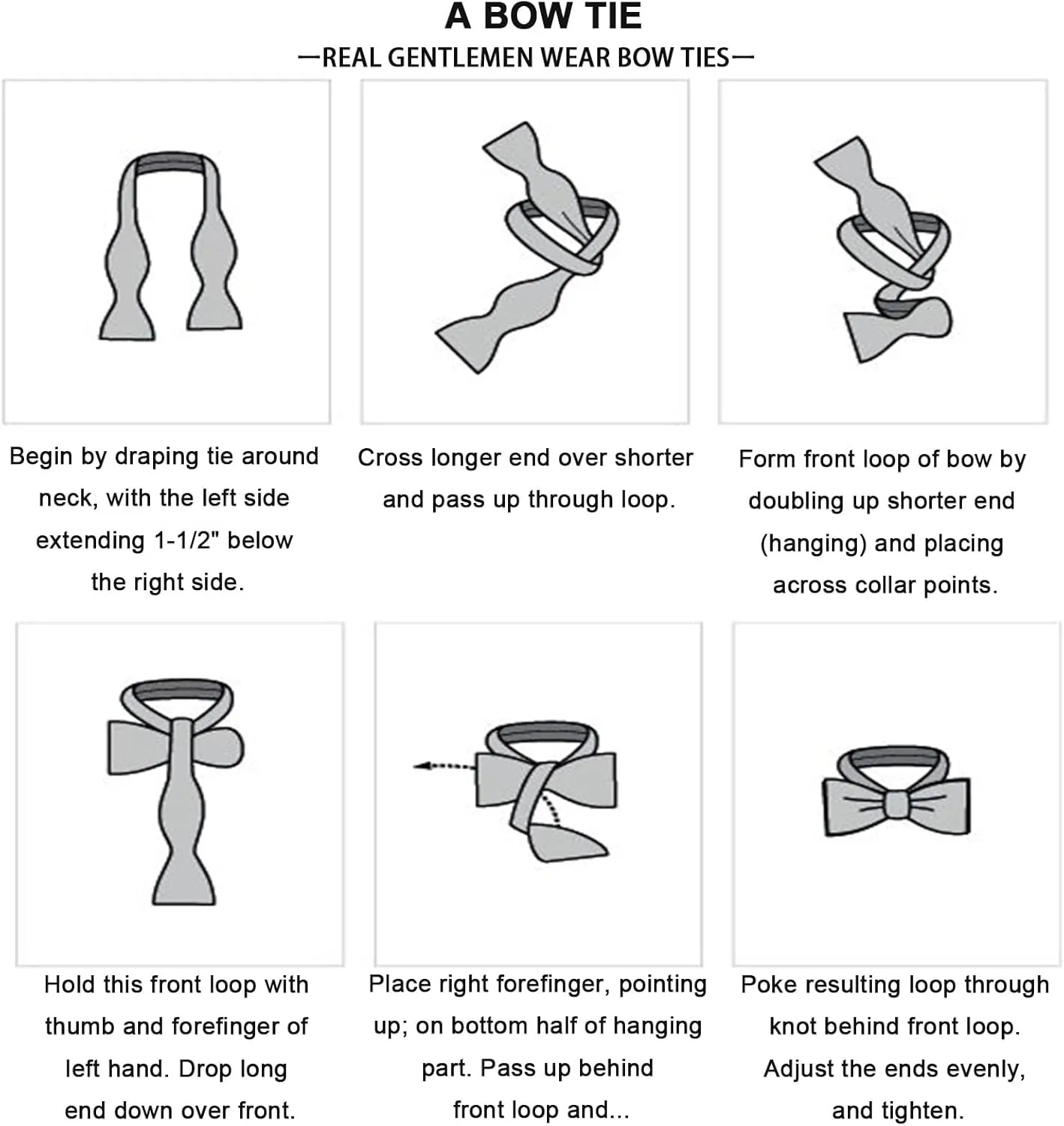 A BOW TIE

—REAL GENTLEMEN WEAR BOW TIES—

Begin by draping tie around neck, with the left side extending 1-1/2" below the right side.

Cross longer end over shorter and pass up through loop.

Form front loop of bow by doubling up shorter end (hanging) and placing across collar points.

Hold this front loop with thumb and forefinger of left hand. Drop long end down over front.

Place right forefinger, pointing up; on bottom half of hanging part. Pass up behind front loop and...

Poke resulting loop through knot behind front loop. Adjust the ends evenly, and tighten.